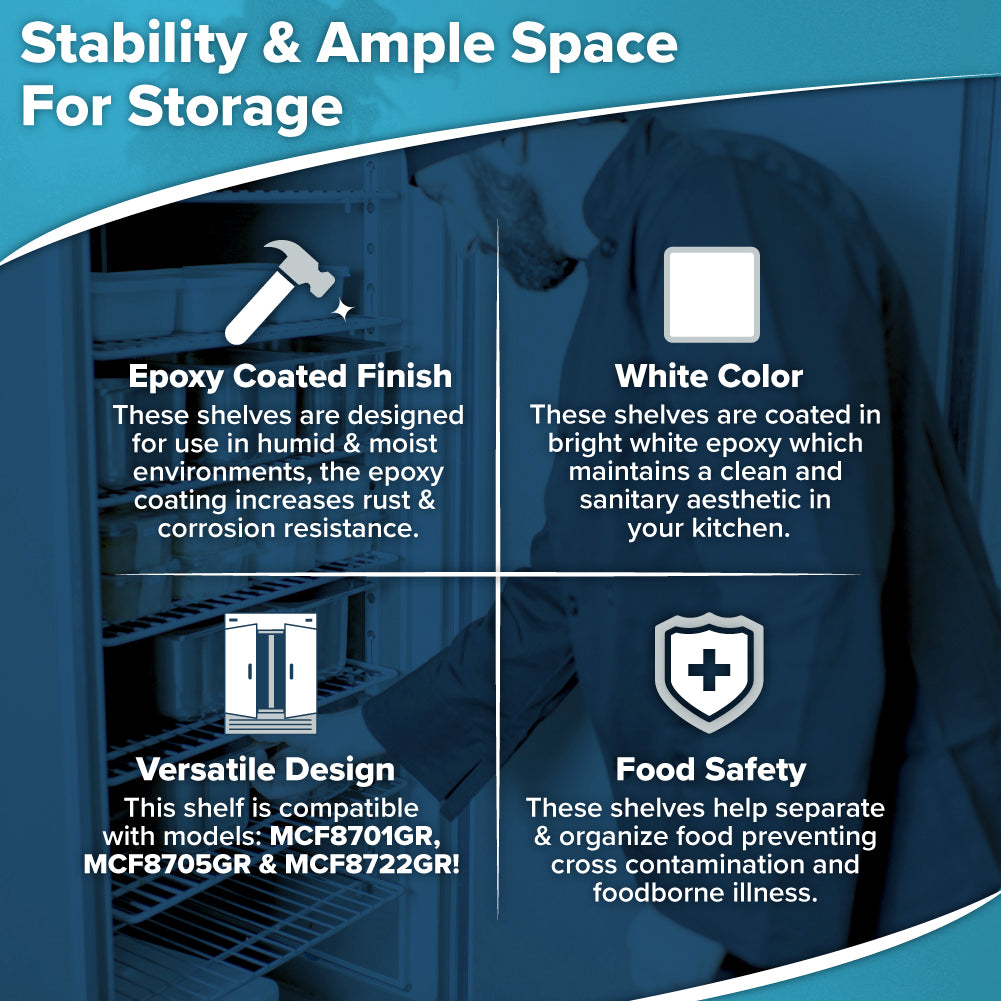 Stability & Ample Space For Storage

Epoxy Coated Finish
These shelves are designed for use in humid & moist environments, the epoxy coating increases rust & corrosion resistance.

White Color
These shelves are coated in bright white epoxy which maintains a clean and sanitary aesthetic in your kitchen.

Versatile Design
This shelf is compatible with models: MCF8701GR, MCF8705GR & MCF8722GR!

Food Safety
These shelves help separate & organize food preventing cross contamination and foodborne illness.