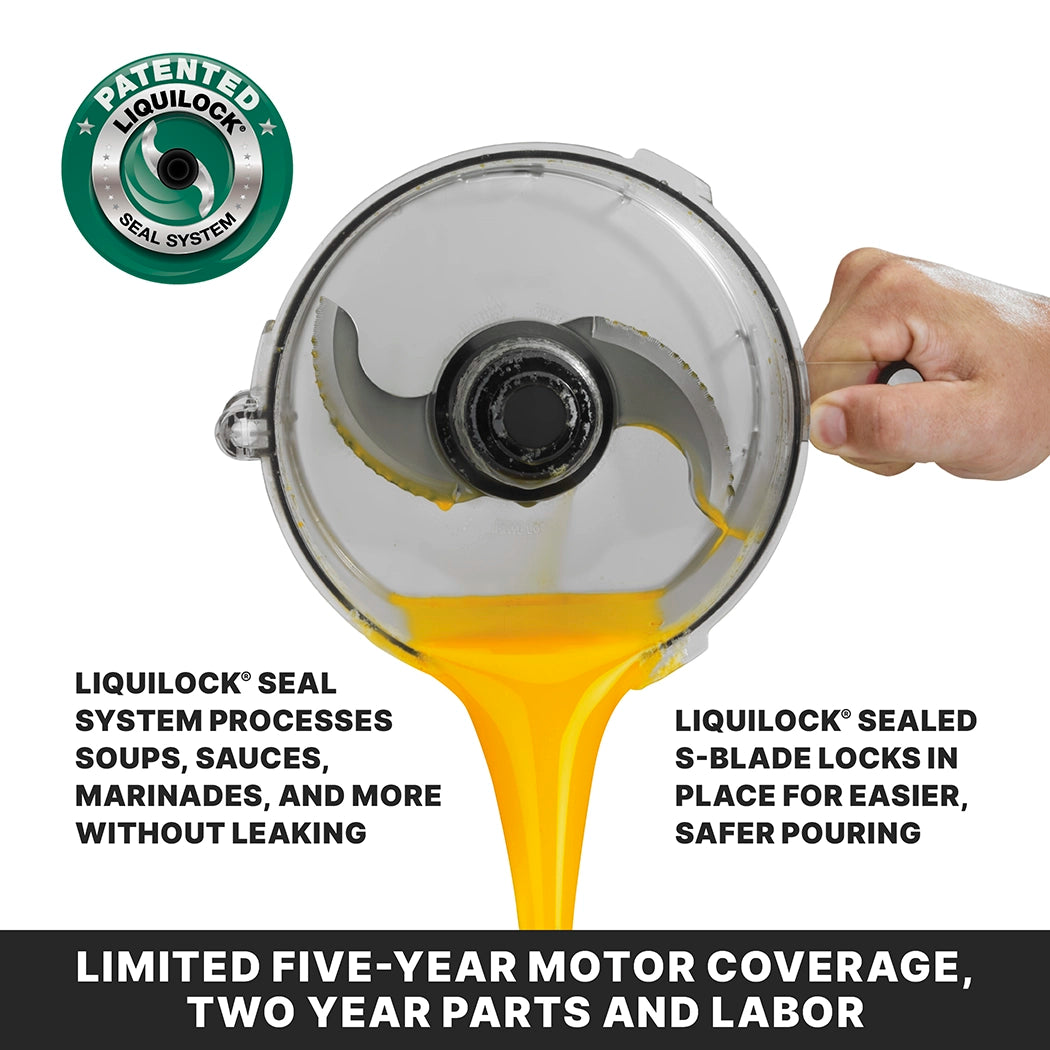 PATENTED
LIQUILOCK®
SEAL SYSTEM

LIQUILOCK® SEAL SYSTEM PROCESSES SOUPS, SAUCES, MARINADES, AND MORE WITHOUT LEAKING

LIQUILOCK® SEALED S-BLADE LOCKS IN PLACE FOR EASIER, SAFER POURING

LIMITED FIVE-YEAR MOTOR COVERAGE, TWO YEAR PARTS AND LABOR