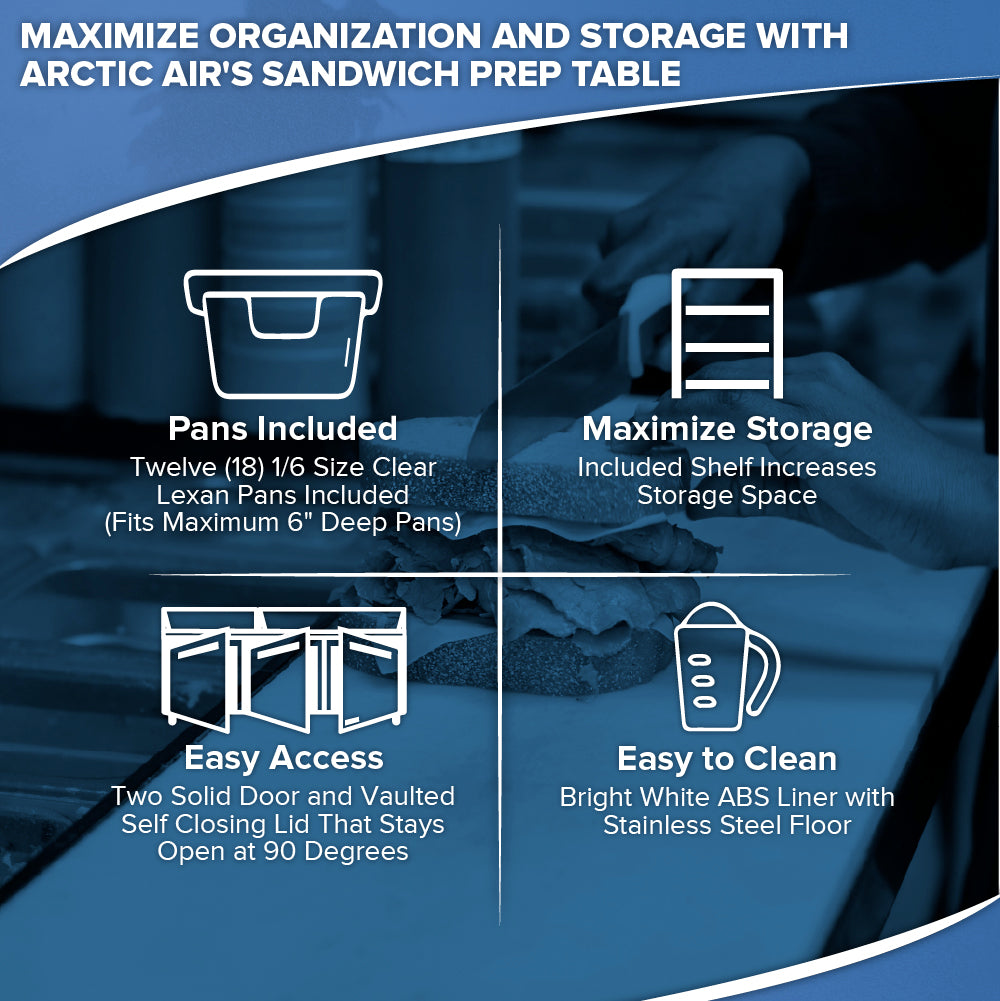 MAXIMIZE ORGANIZATION AND STORAGE WITH ARCTIC AIR'S SANDWICH PREP TABLE

Pans Included
Twelve (18) 1/6 Size Clear Lexan Pans Included (Fits Maximum 6" Deep Pans)

Maximize Storage
Included Shelf Increases Storage Space

Easy Access
Two Solid Door and Vaulted Self Closing Lid That Stays Open at 90 Degrees

Easy to Clean
Bright White ABS Liner with Stainless Steel Floor