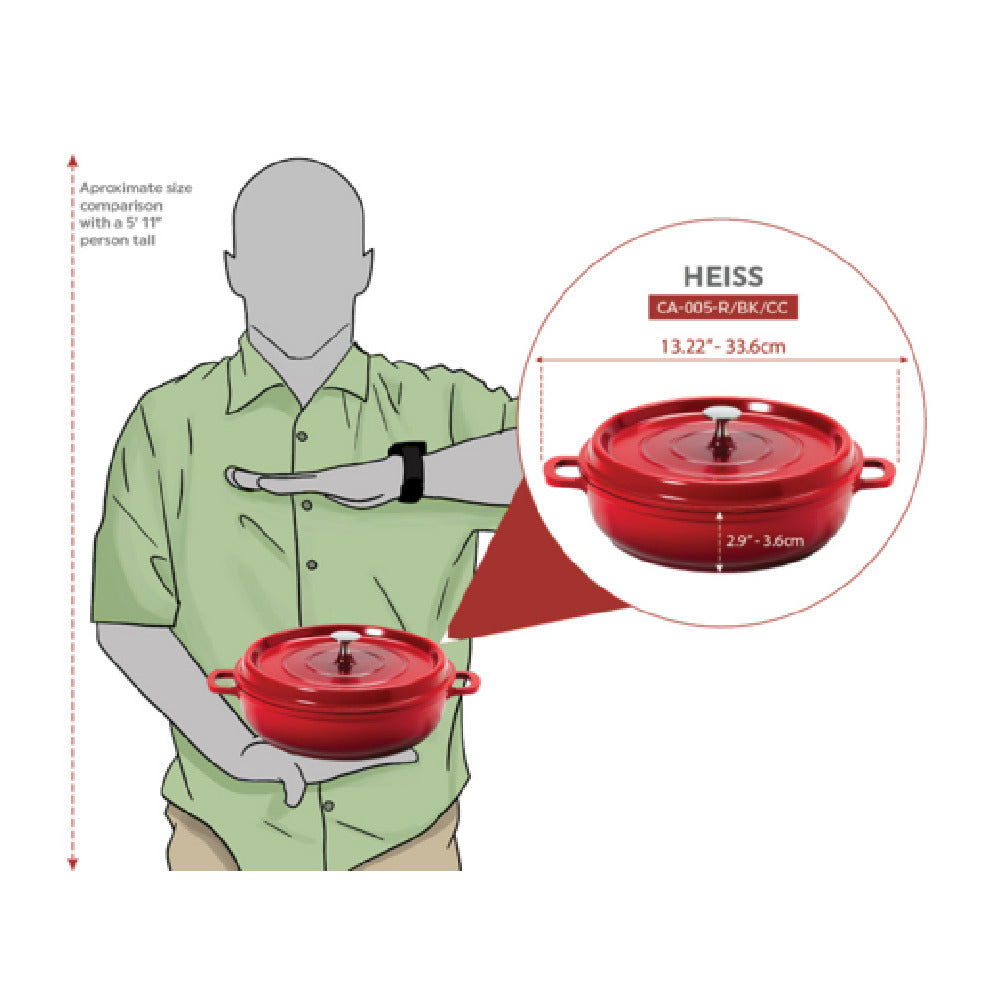 Aproximate size comparison with a 5' 11" person tall

HEISS
CA-005-R/BK/CC
13.22" - 33.6cm
2.9" - 3.6cm