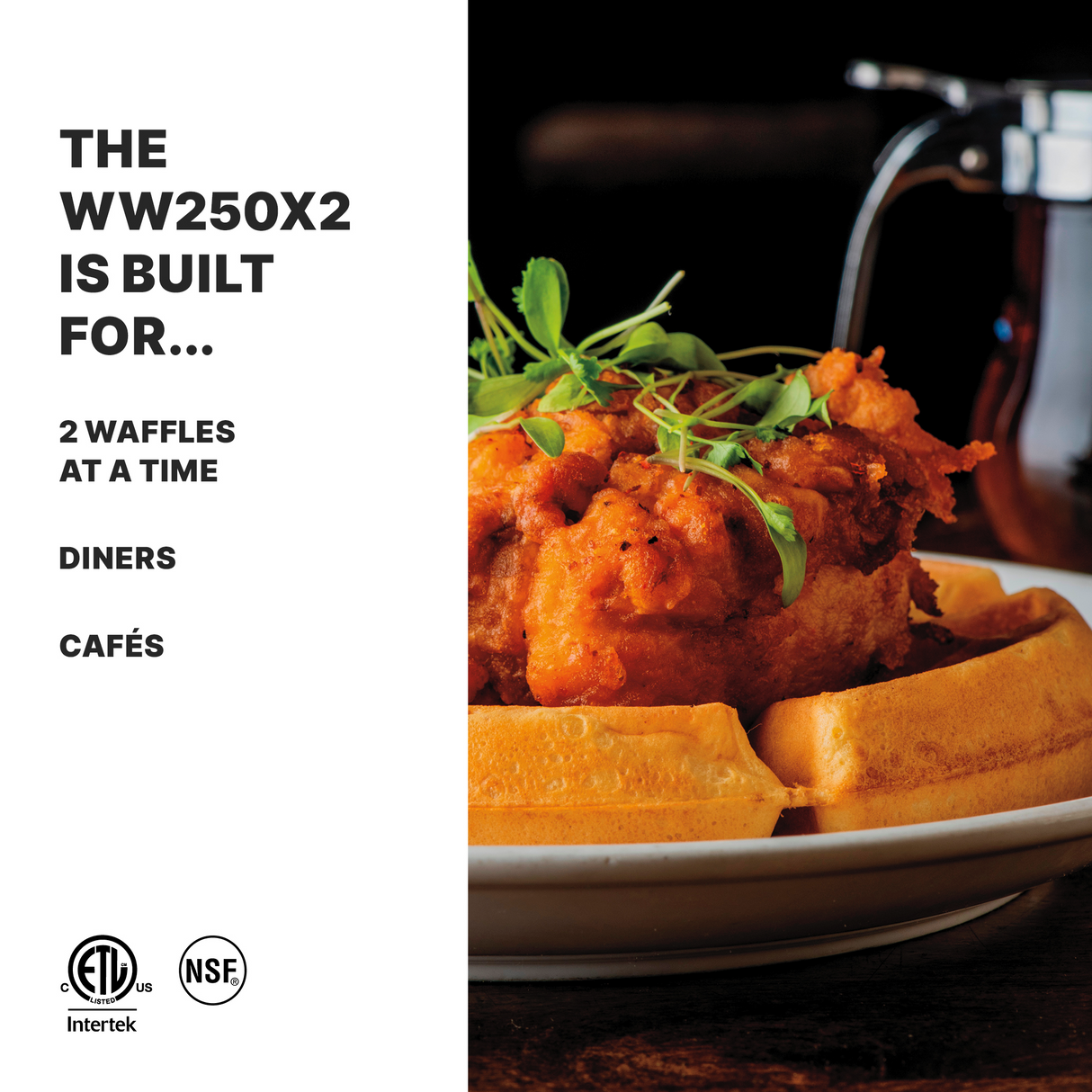 THE WW250X2 IS BUILT FOR...

2 WAFFLES AT A TIME

DINERS

CAFÉS

C ETL LISTED US
Intertek

NSF®