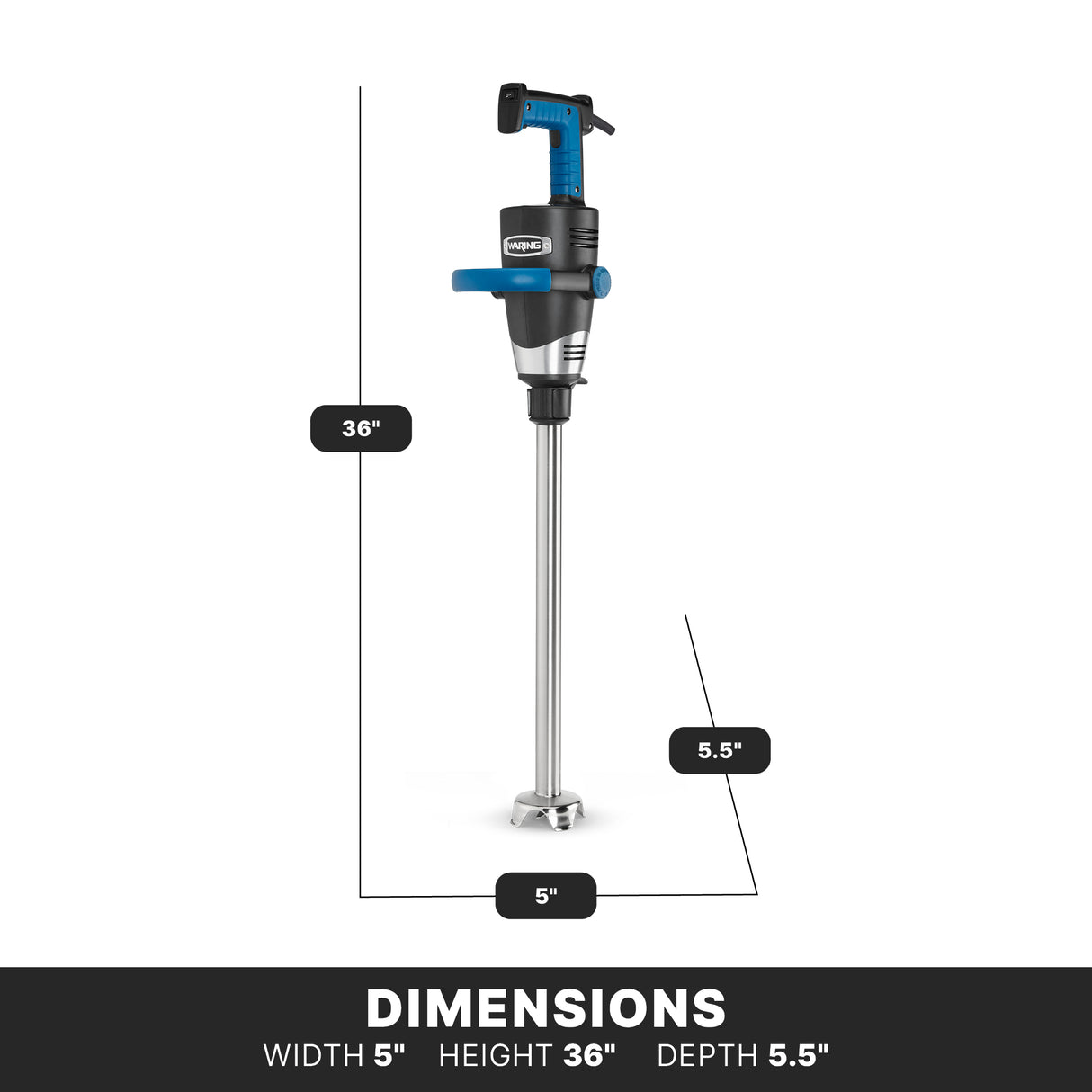 WARING

36"

5.5"

5"

DIMENSIONS
WIDTH 5" HEIGHT 36" DEPTH 5.5"