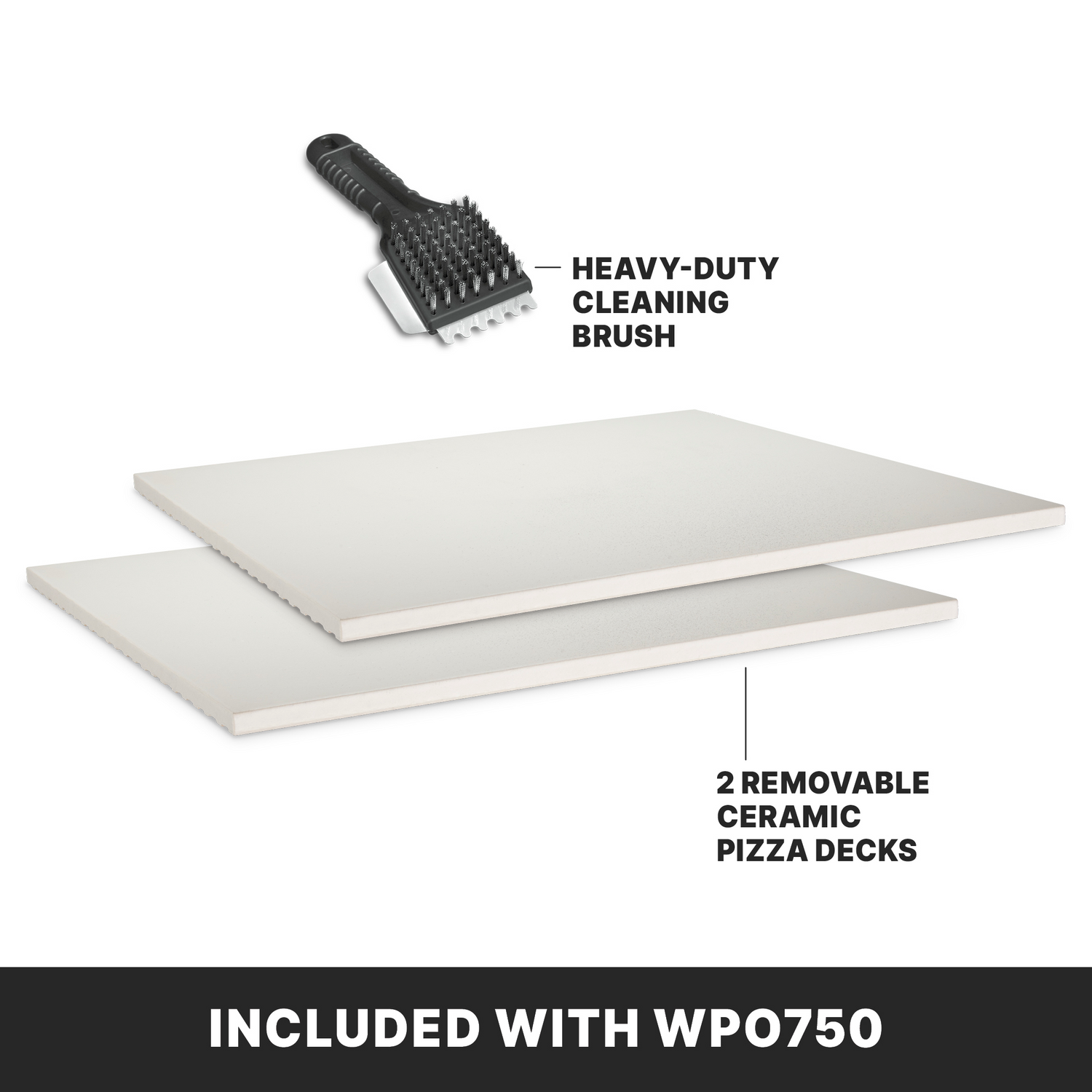 HEAVY-DUTY CLEANING BRUSH

2 REMOVABLE CERAMIC PIZZA DECKS

INCLUDED WITH WPO750