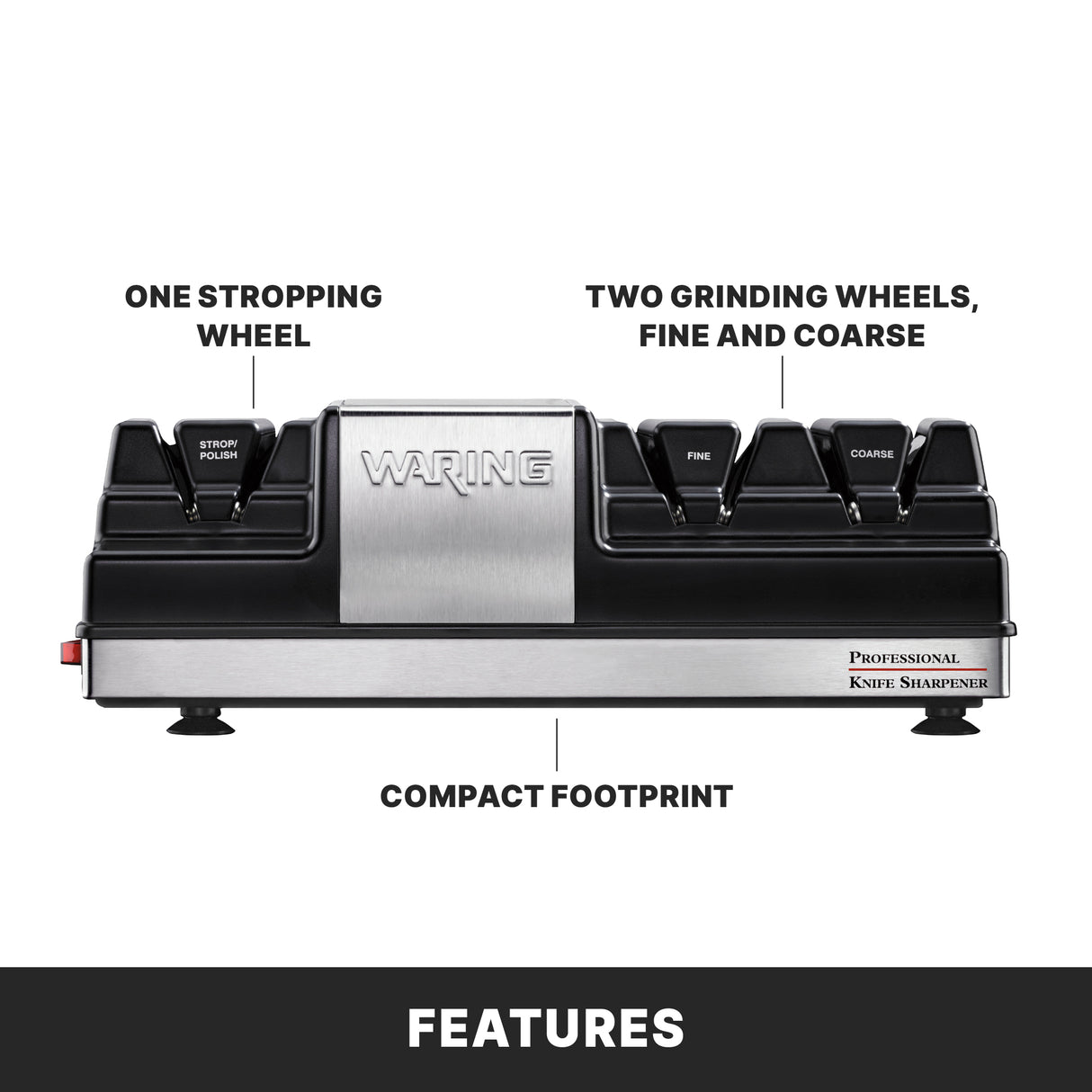 ONE STROPPING WHEEL

TWO GRINDING WHEELS, FINE AND COARSE

STROP/ POLISH

WARING

FINE

COARSE

PROFESSIONAL
KNIFE SHARPENER

COMPACT FOOTPRINT

FEATURES