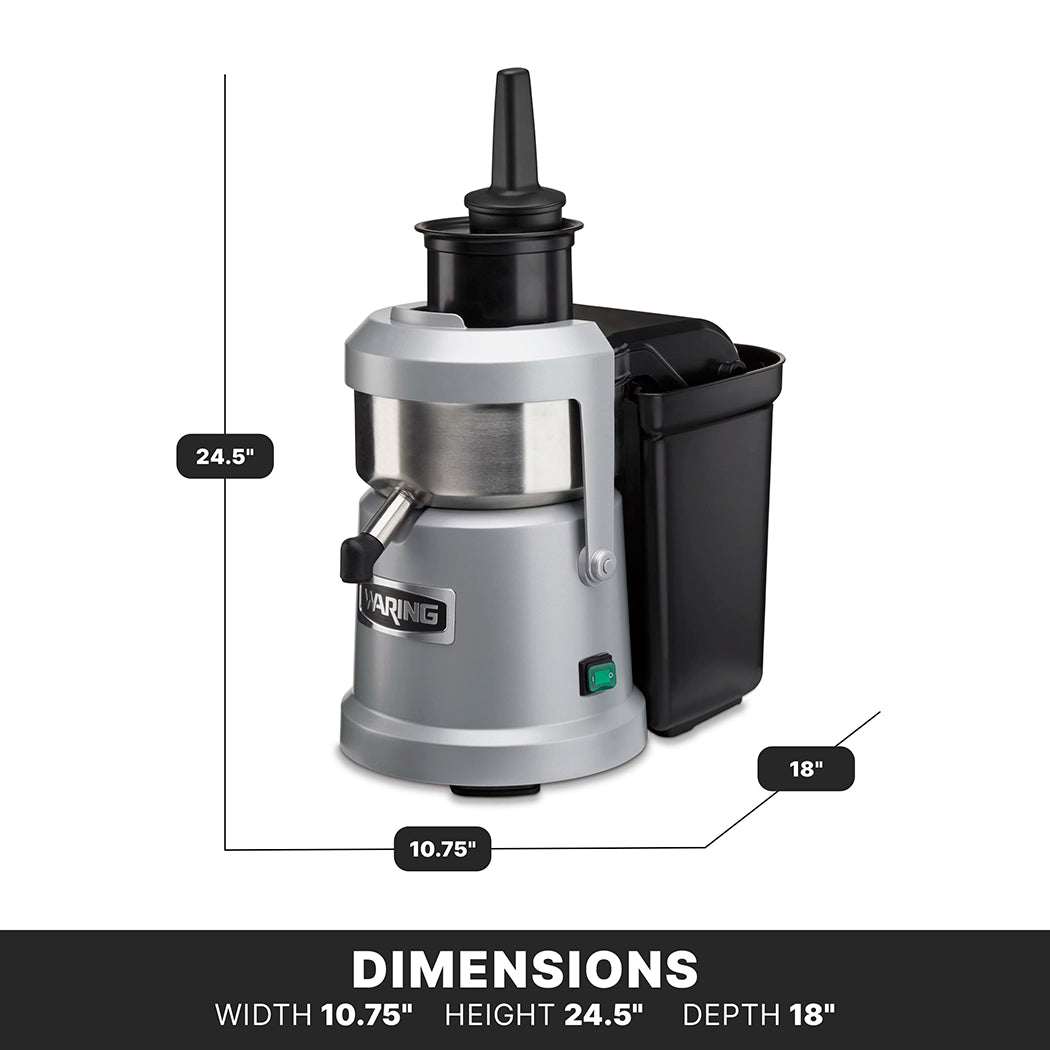 24.5"

WARING

18"

10.75"

DIMENSIONS
WIDTH 10.75" HEIGHT 24.5" DEPTH 18"