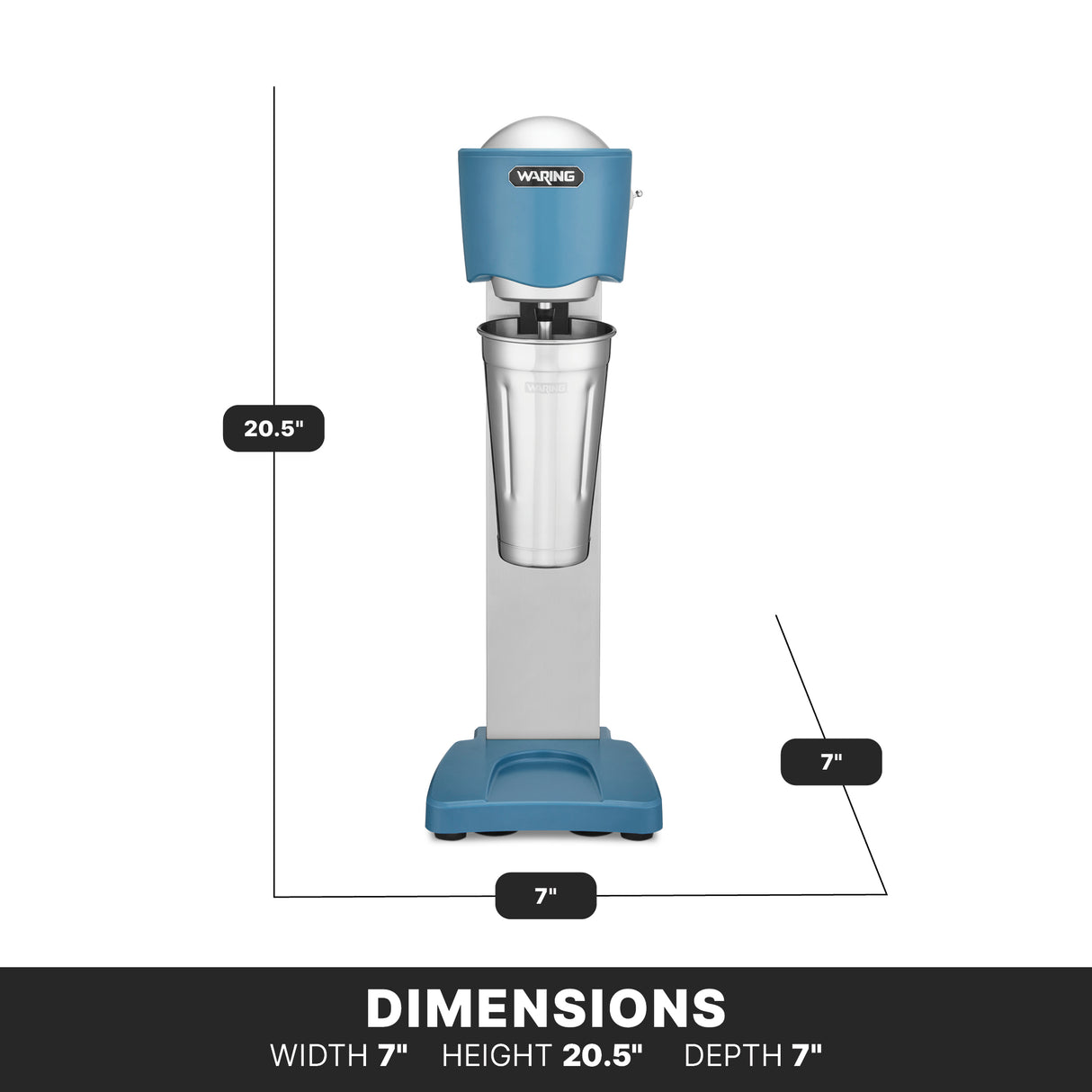 WARING

WARING

20.5"

7"

7"

DIMENSIONS

WIDTH 7" HEIGHT 20.5" DEPTH 7"