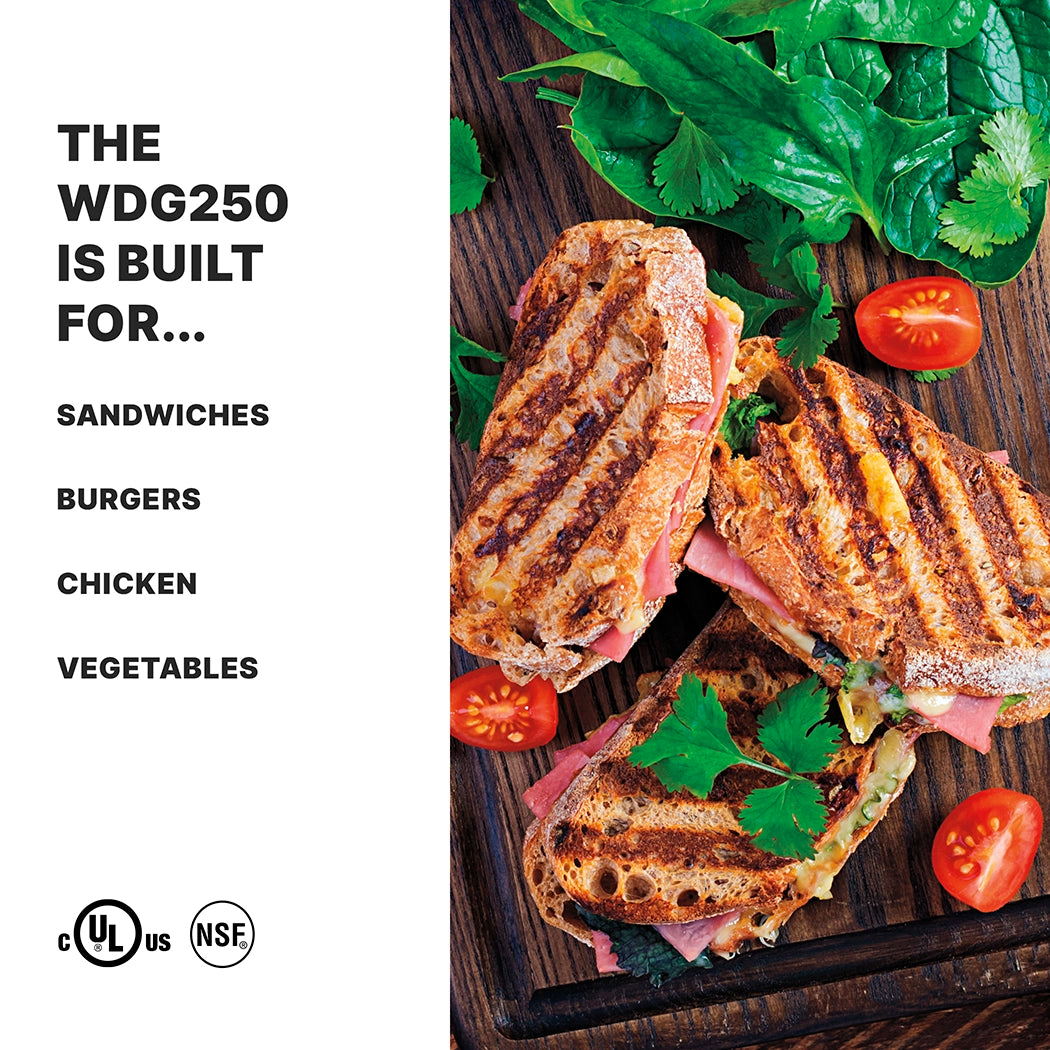 THE WDG250 IS BUILT FOR...

SANDWICHES

BURGERS

CHICKEN

VEGETABLES

c UL us NSF