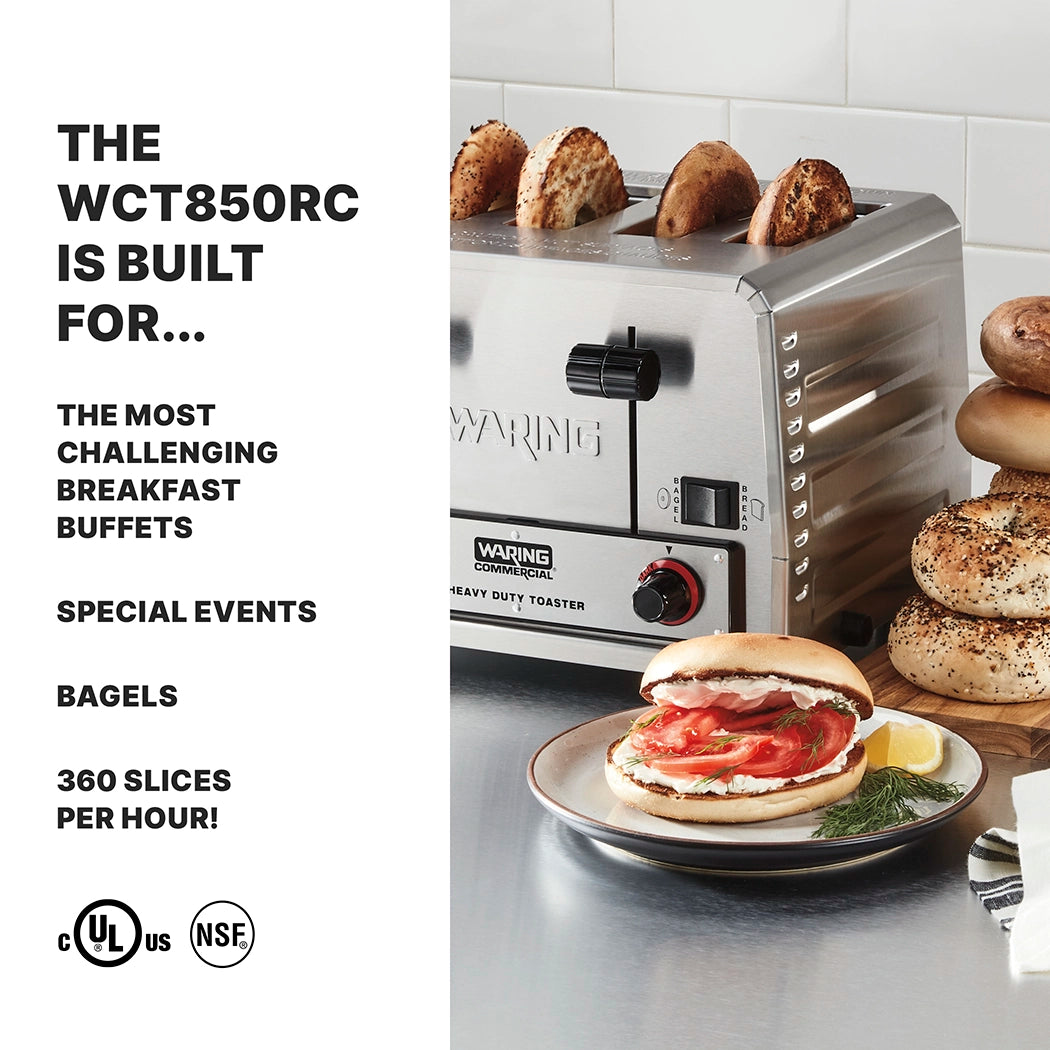 THE WCT850RC IS BUILT FOR...

THE MOST CHALLENGING BREAKFAST BUFFETS

SPECIAL EVENTS

BAGELS

360 SLICES PER HOUR!

c UL us NSF

WARING

BAGEL BREAD

WARING COMMERCIAL

HEAVY DUTY TOASTER