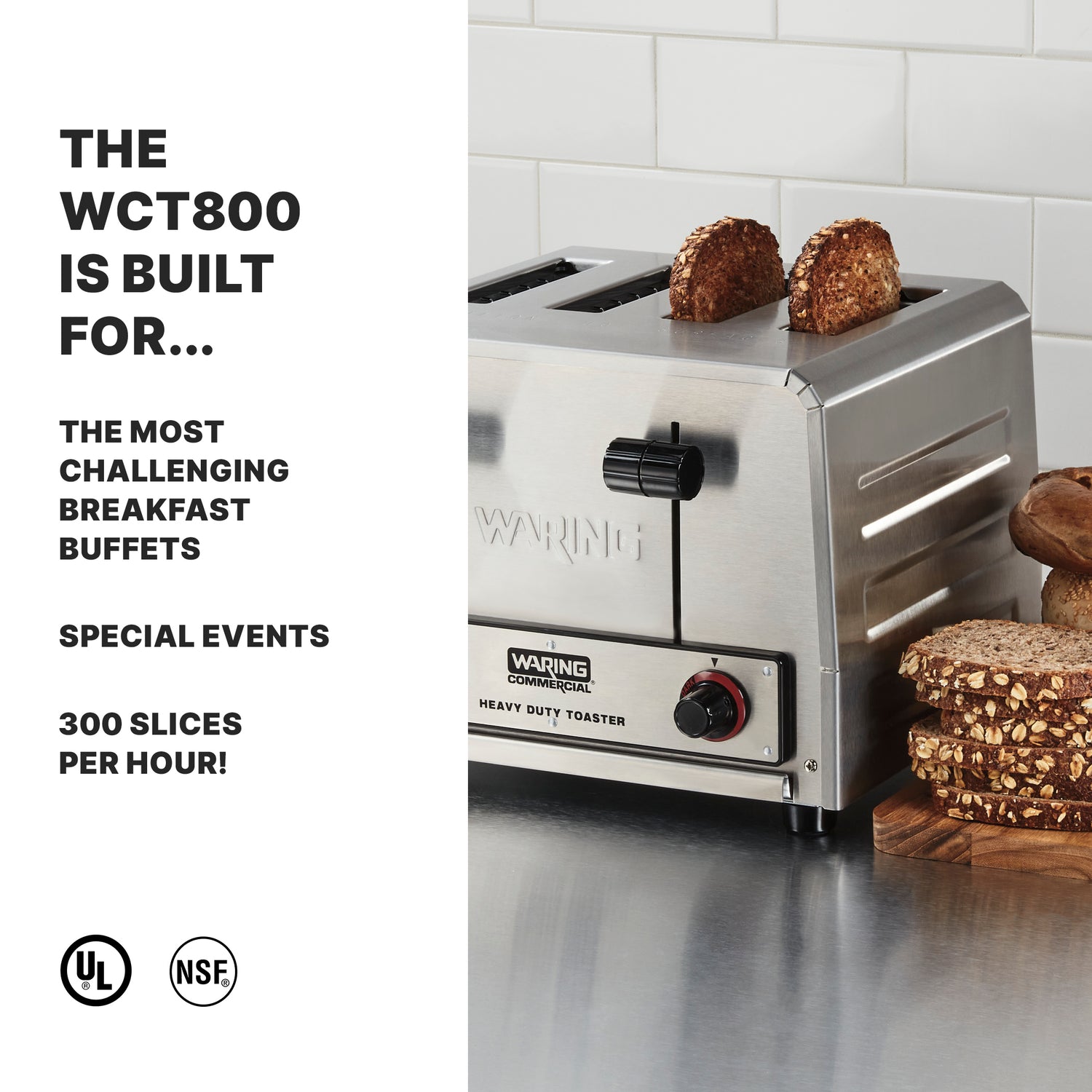 THE WCT800 IS BUILT FOR...

THE MOST CHALLENGING BREAKFAST BUFFETS

SPECIAL EVENTS

300 SLICES PER HOUR!

UL

NSF

WARING

WARING COMMERCIAL

HEAVY DUTY TOASTER