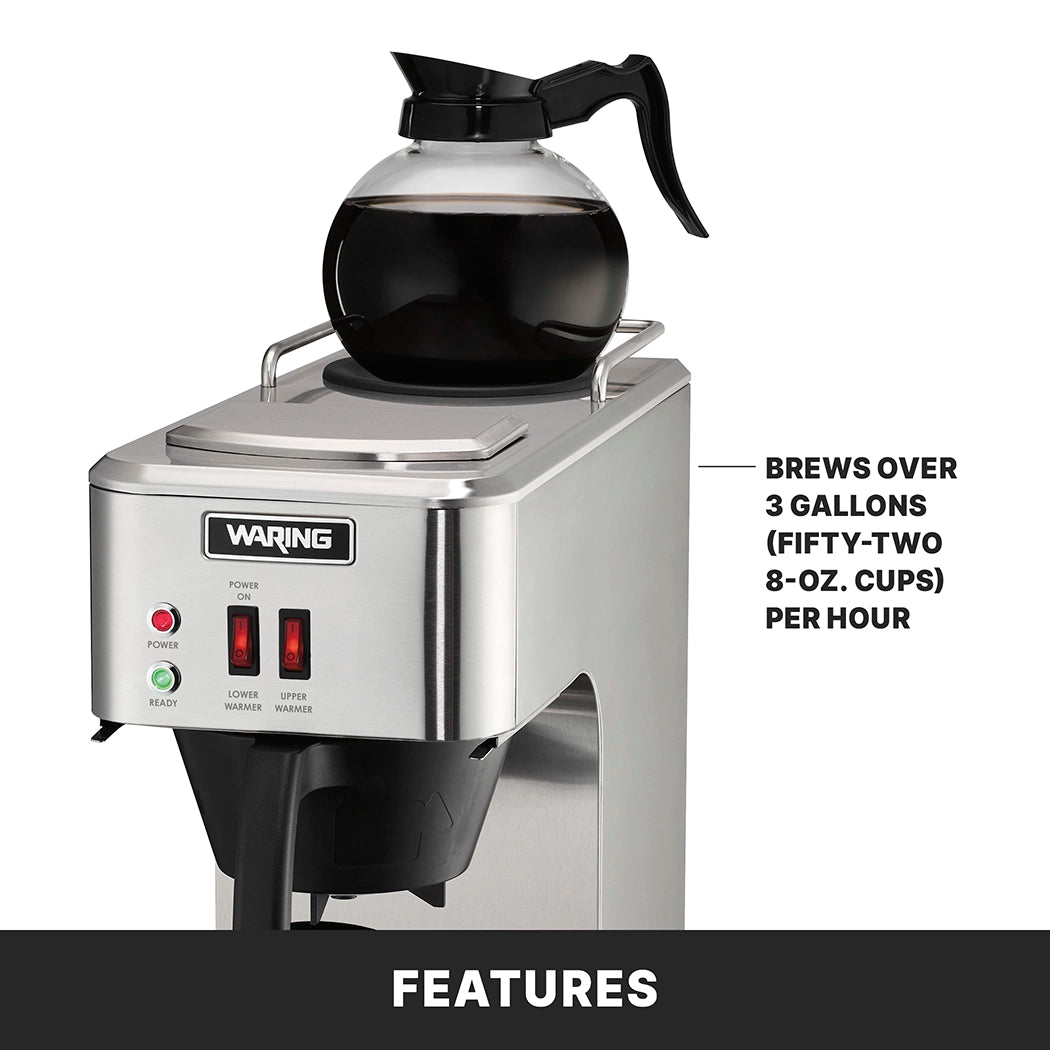 WARING

POWER ON

POWER

READY

LOWER WARMER

UPPER WARMER

BREWS OVER 3 GALLONS (FIFTY-TWO 8-OZ. CUPS) PER HOUR

FEATURES