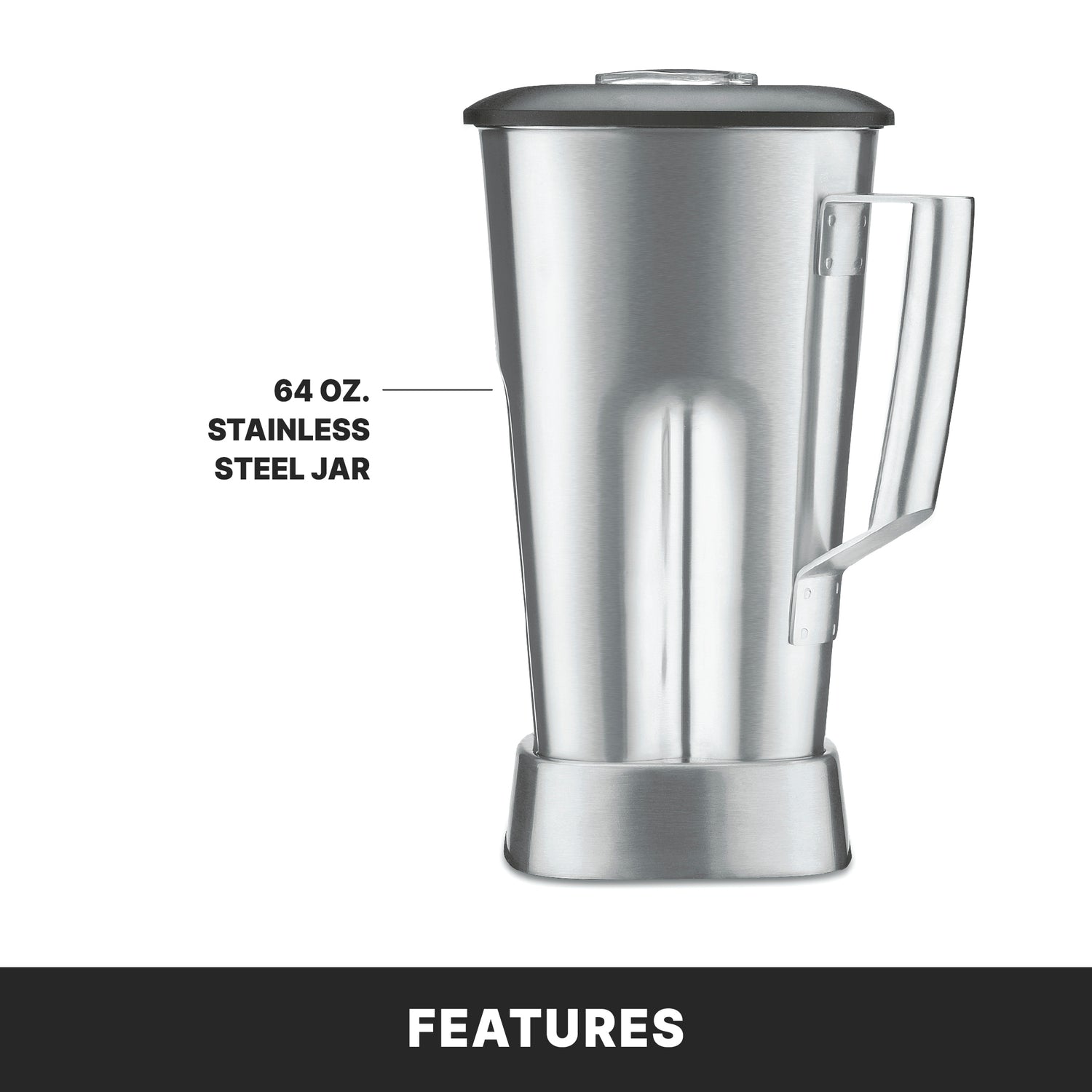 64 OZ.
STAINLESS
STEEL JAR

FEATURES