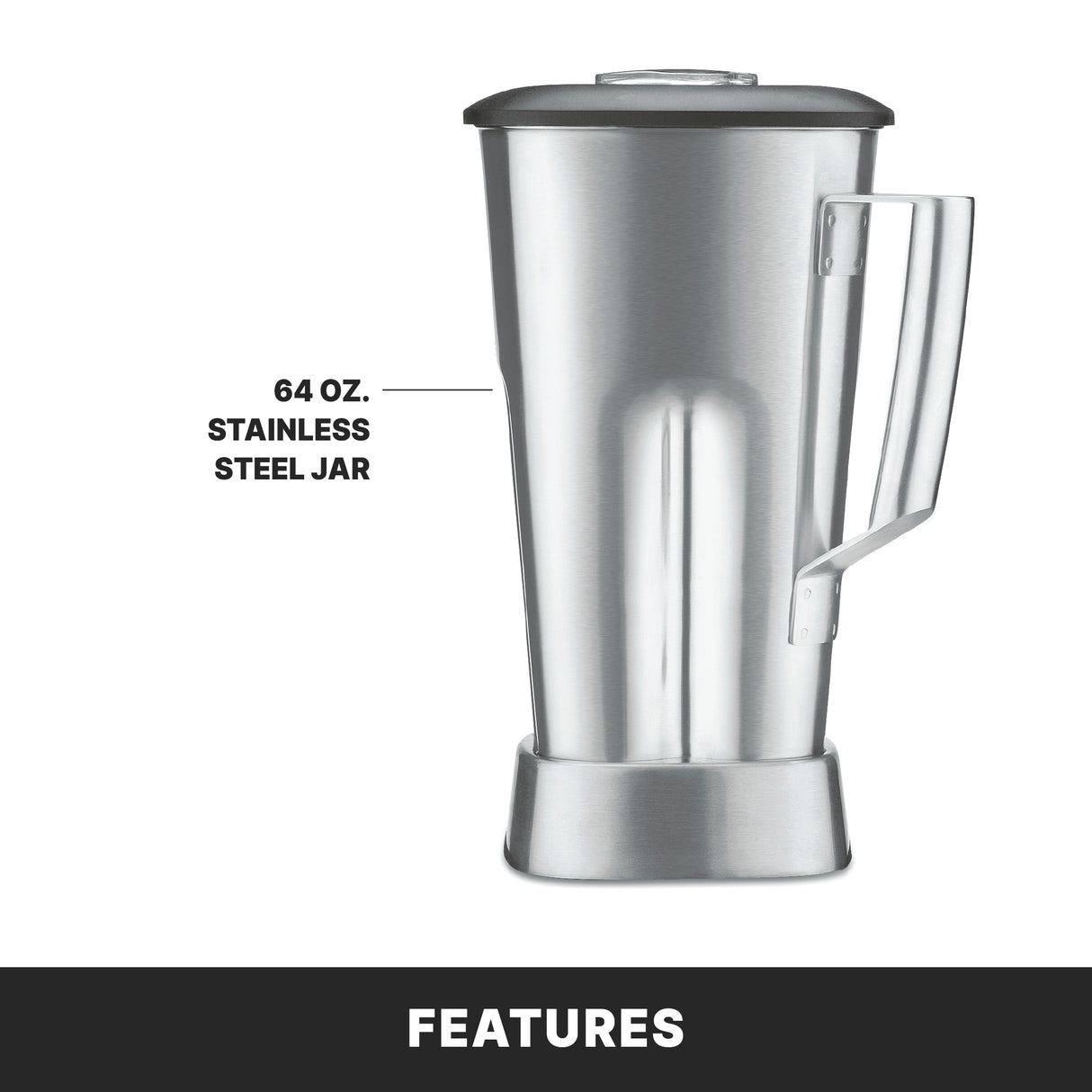 64 OZ.
STAINLESS
STEEL JAR

FEATURES