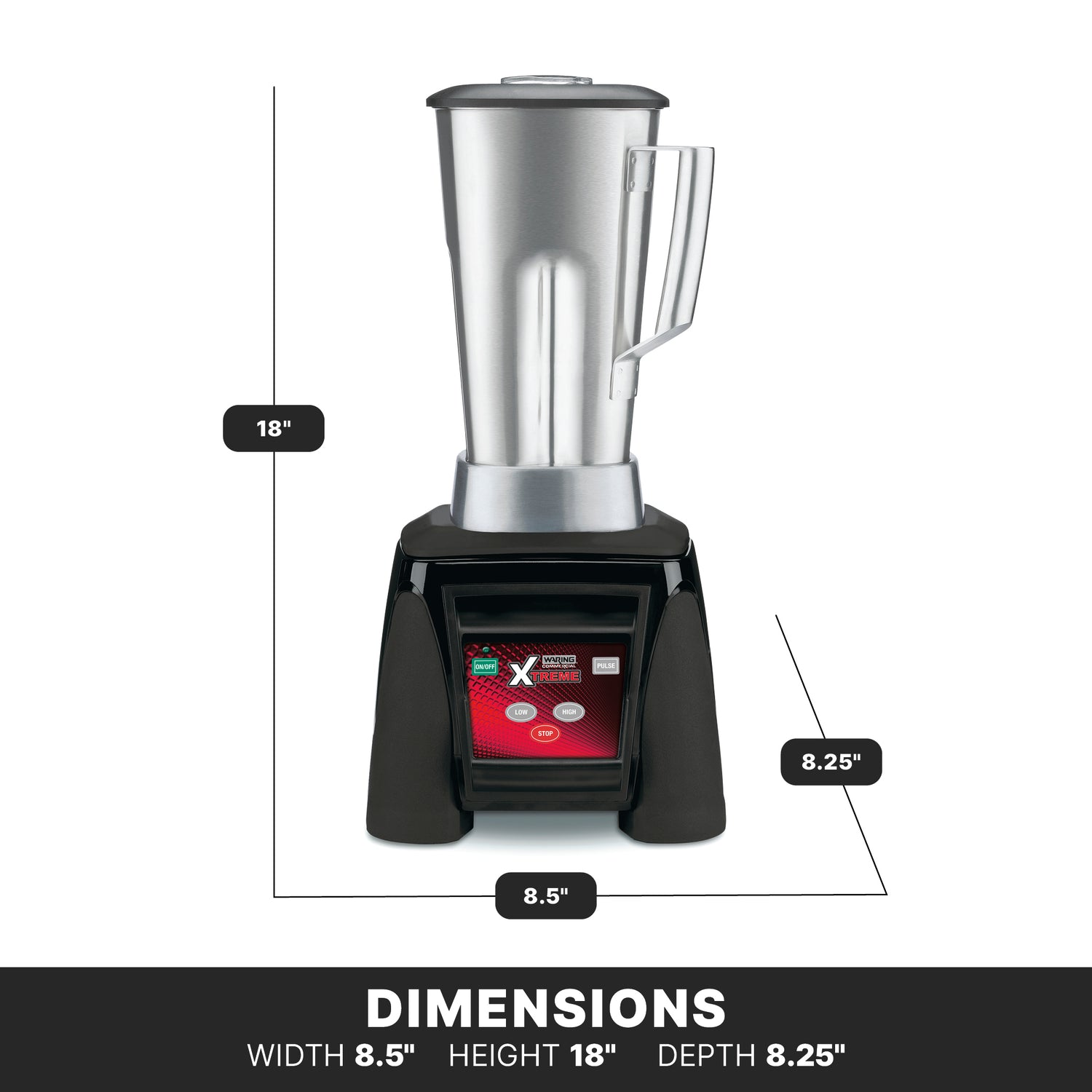 18"

ON/OFF
WARING COMMERCIAL
XTREME
PULSE
LOW
HIGH
STOP

8.25"

8.5"

DIMENSIONS
WIDTH 8.5" HEIGHT 18" DEPTH 8.25"