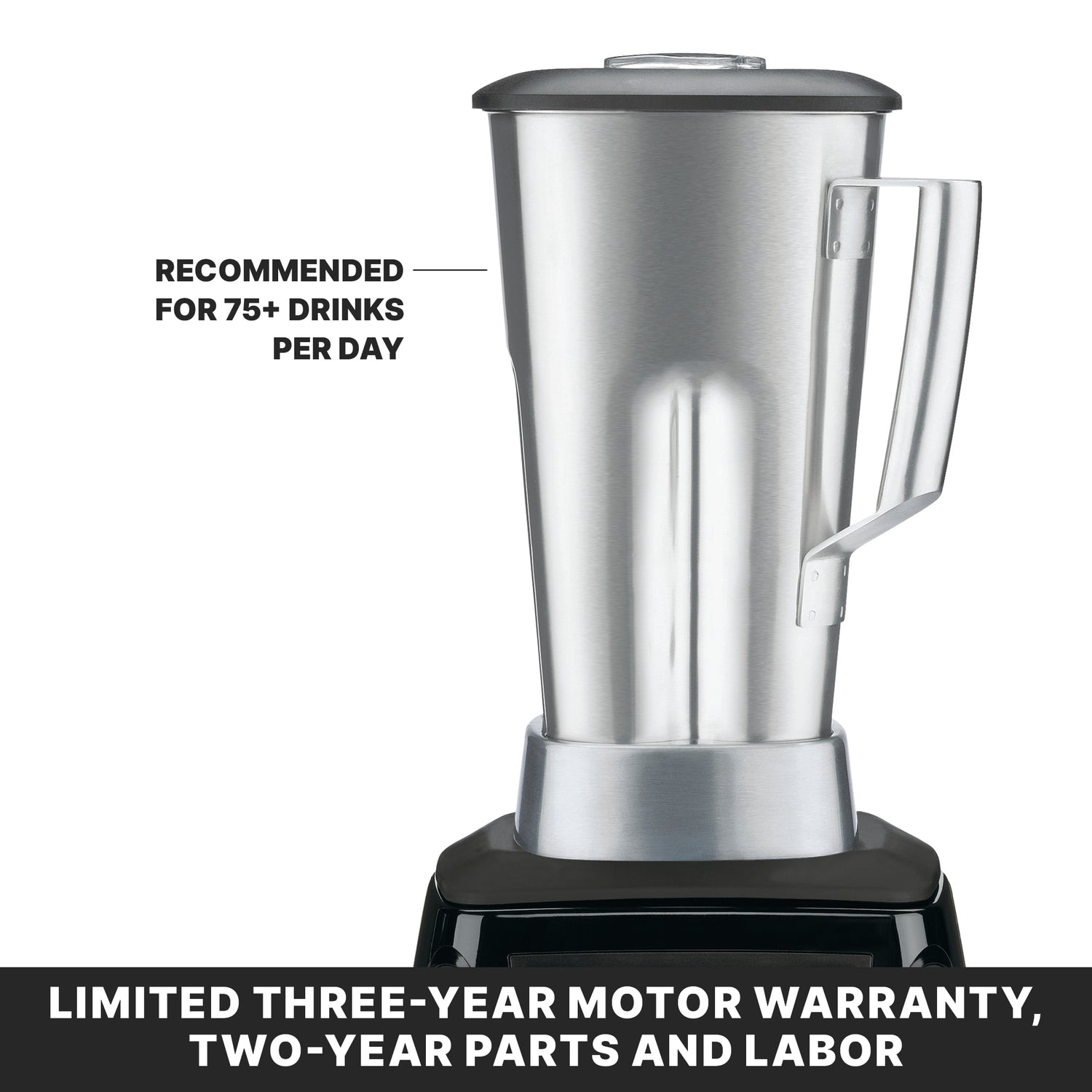 RECOMMENDED FOR 75+ DRINKS PER DAY

LIMITED THREE-YEAR MOTOR WARRANTY, TWO-YEAR PARTS AND LABOR