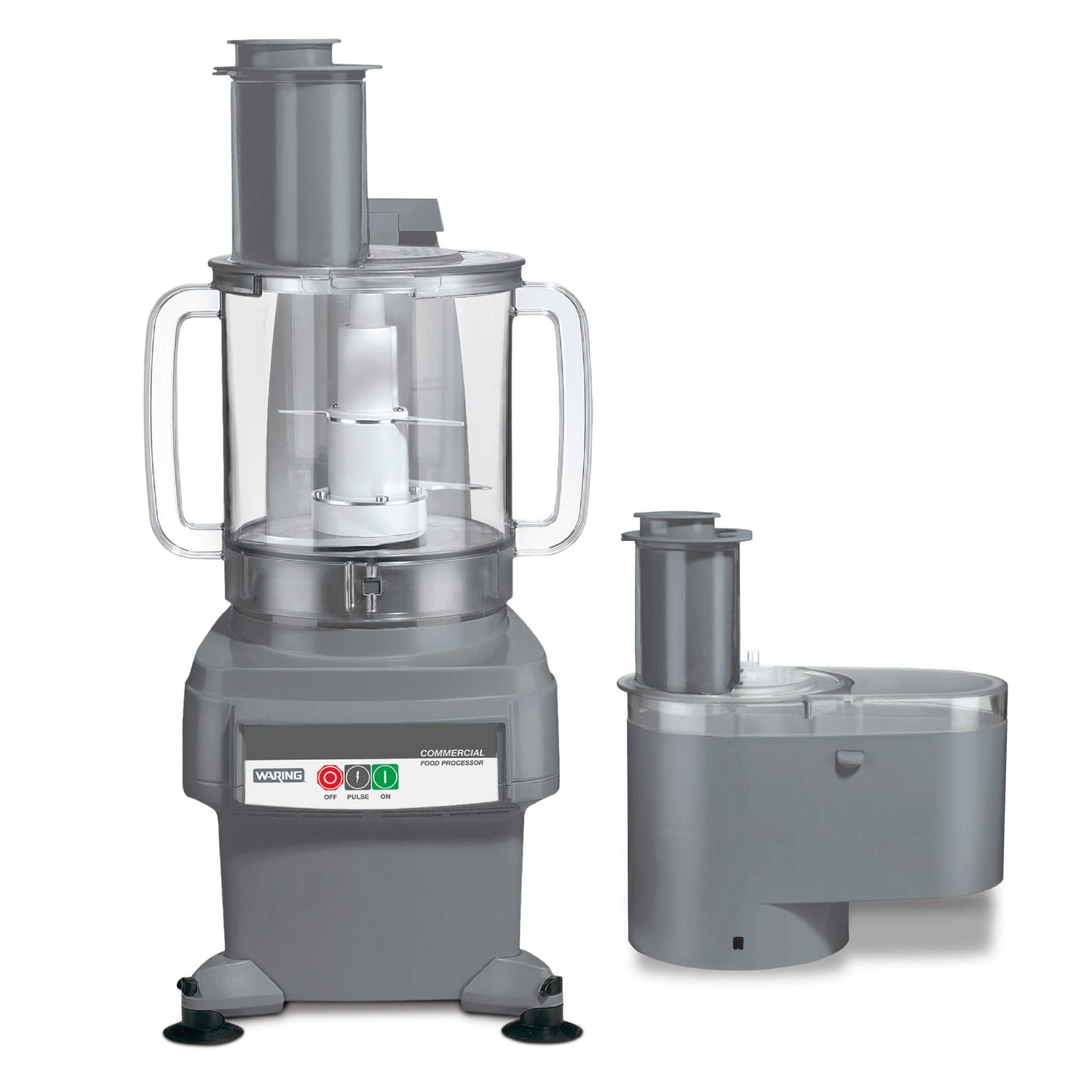 COMMERCIAL
FOOD PROCESSOR

WARING

OFF PULSE ON