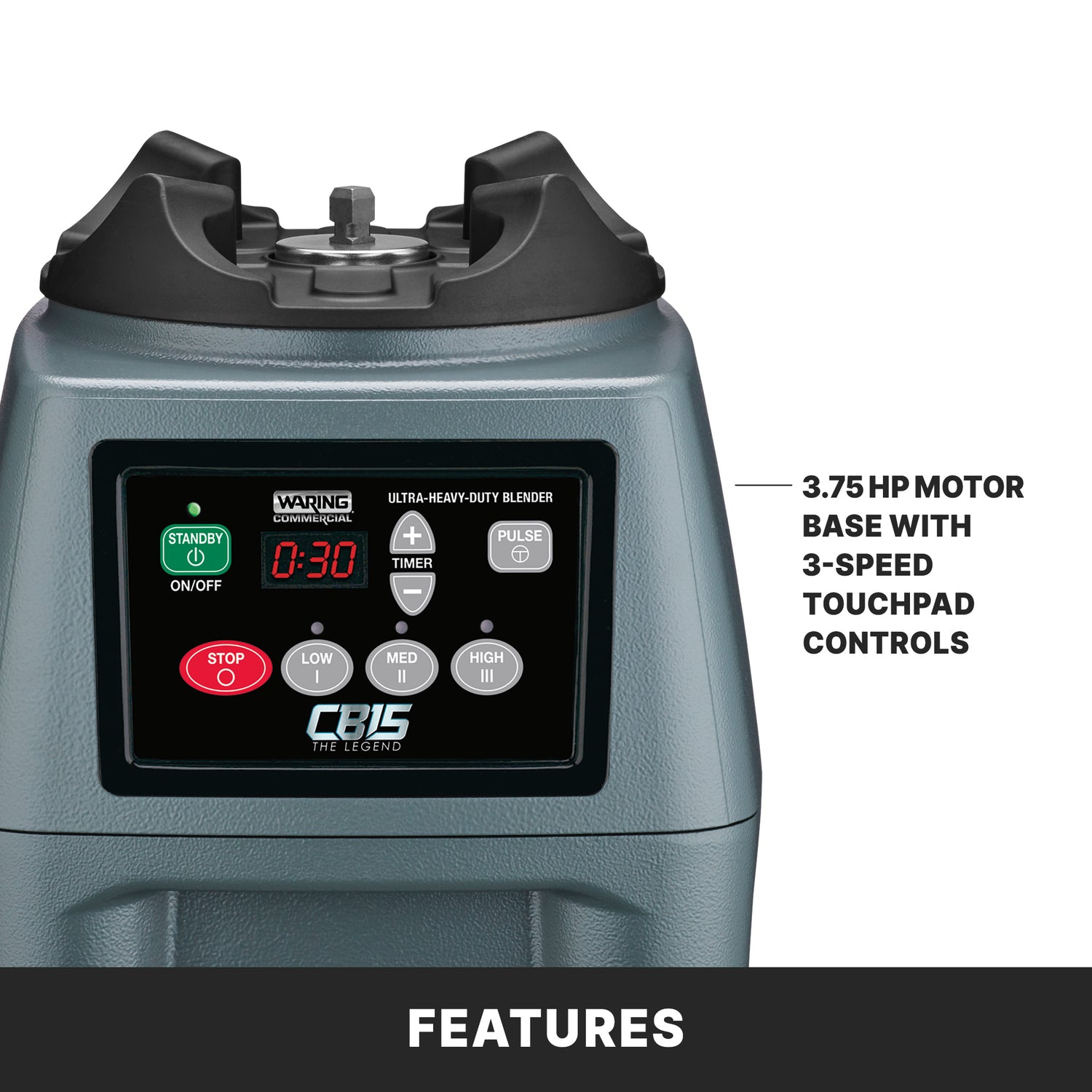 WARING COMMERCIAL

ULTRA-HEAVY-DUTY BLENDER

STANDBY

ON/OFF

0:30

+

TIMER

−

PULSE

STOP

LOW
I

MED
II

HIGH
III

CB15
THE LEGEND

3.75 HP MOTOR BASE WITH 3-SPEED TOUCHPAD CONTROLS

FEATURES