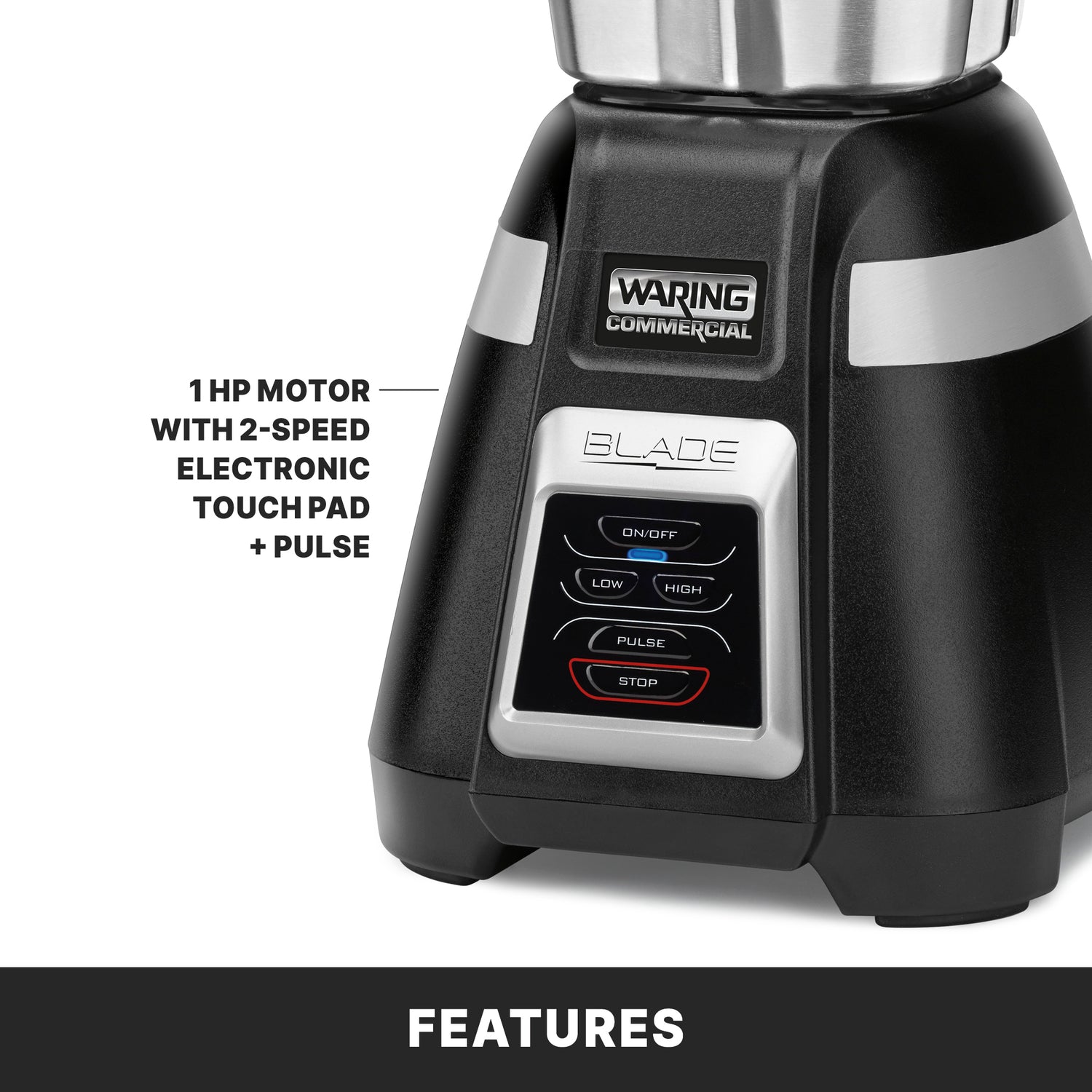 WARING
COMMERCIAL

1 HP MOTOR WITH 2-SPEED ELECTRONIC TOUCH PAD + PULSE

BLADE

ON/OFF

LOW

HIGH

PULSE

STOP

FEATURES