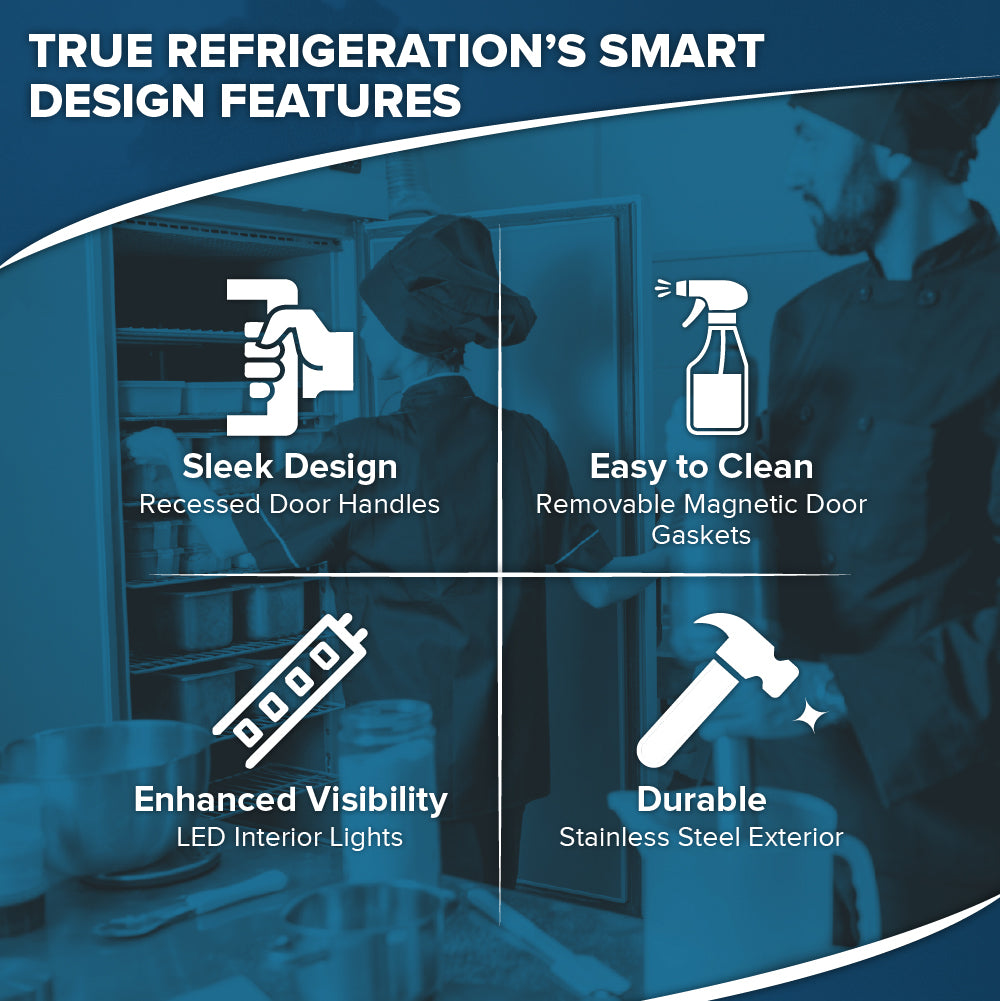 TRUE REFRIGERATION'S SMART DESIGN FEATURES

Sleek Design
Recessed Door Handles

Easy to Clean
Removable Magnetic Door Gaskets

Enhanced Visibility
LED Interior Lights

Durable
Stainless Steel Exterior