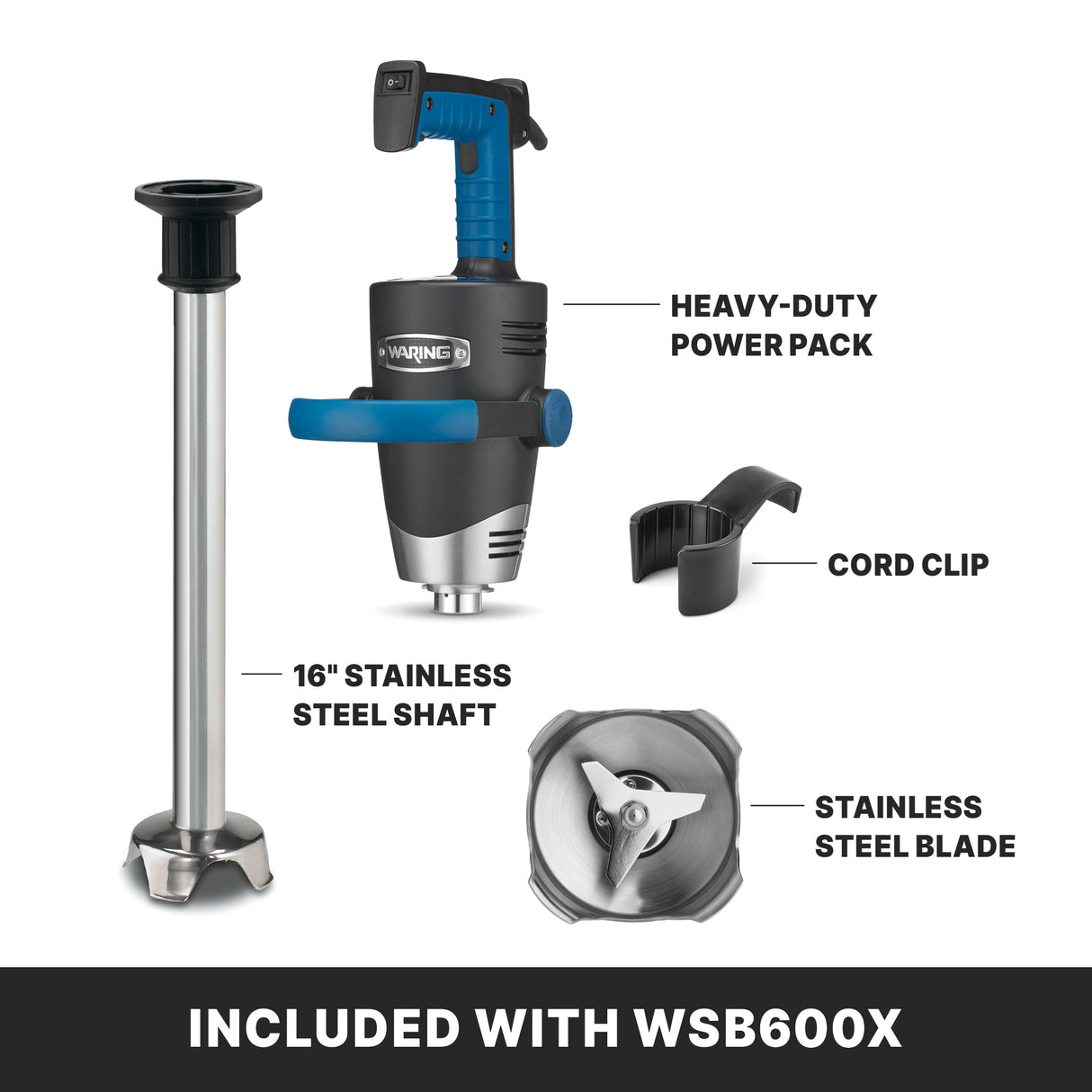 WARING

HEAVY-DUTY POWER PACK

CORD CLIP

16" STAINLESS STEEL SHAFT

STAINLESS STEEL BLADE

INCLUDED WITH WSB600X