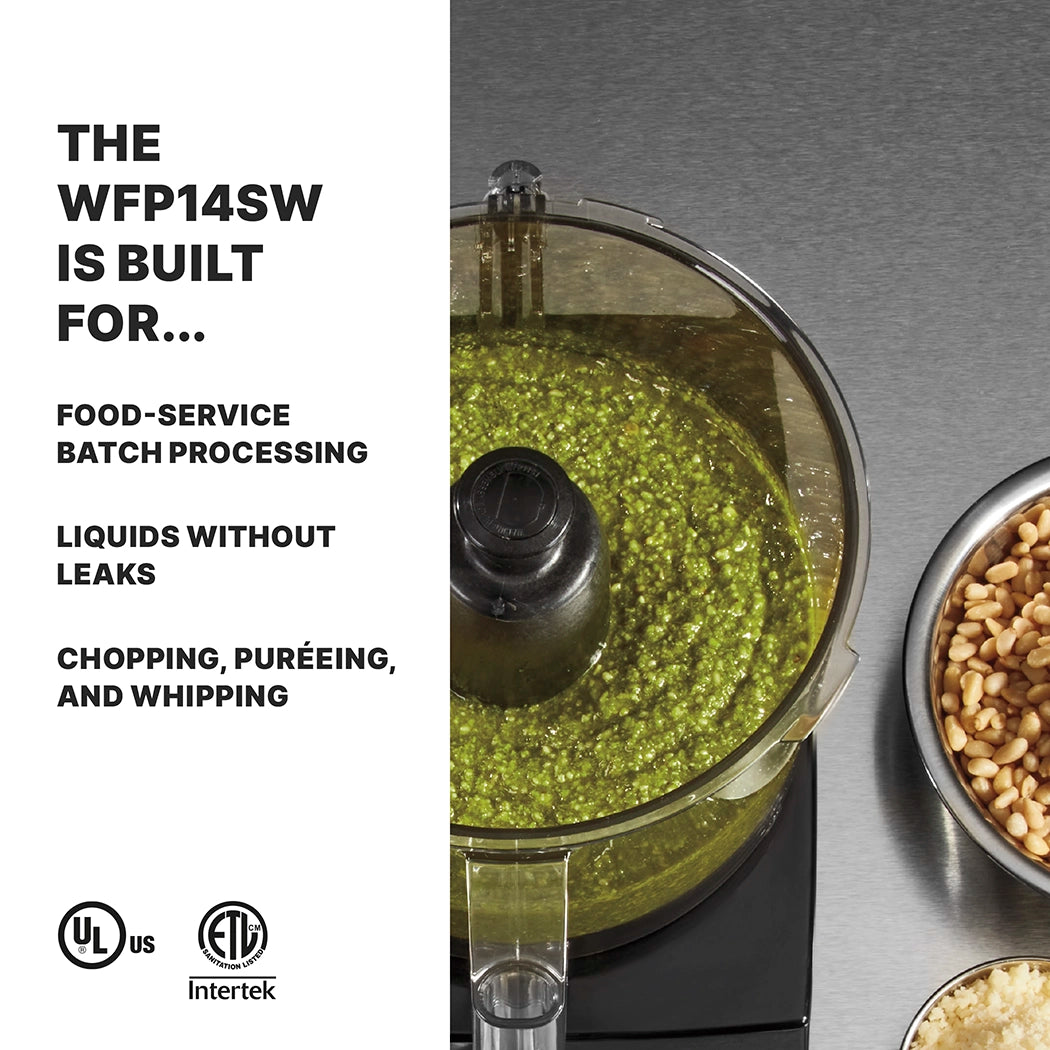 THE WFP14SW IS BUILT FOR...

FOOD-SERVICE BATCH PROCESSING

LIQUIDS WITHOUT LEAKS

CHOPPING, PURÉEING, AND WHIPPING

UL US

ETL CM SANITATION LISTED
Intertek