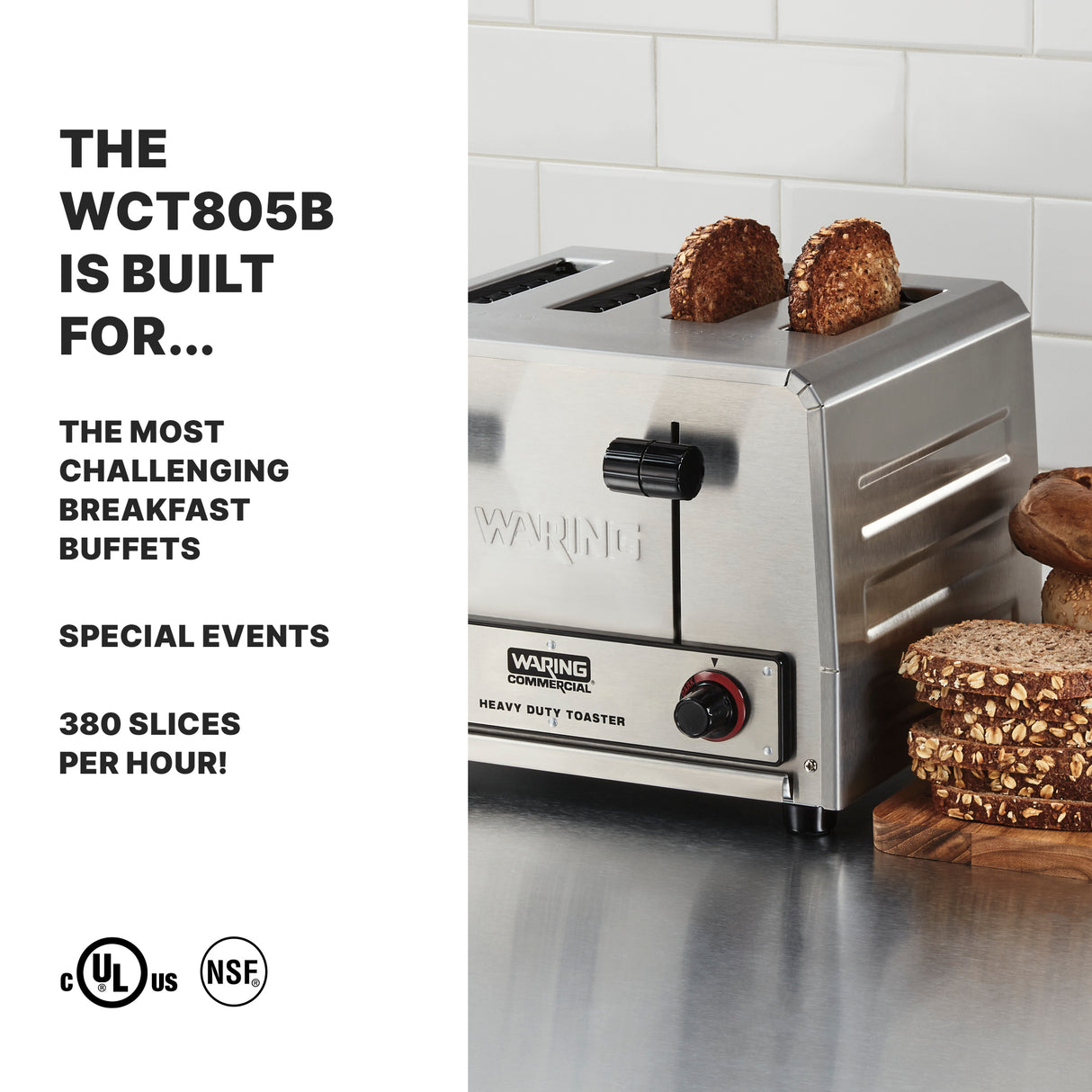 THE WCT805B IS BUILT FOR...

THE MOST CHALLENGING BREAKFAST BUFFETS

SPECIAL EVENTS

380 SLICES PER HOUR!

c UL us

NSF

WARING

WARING COMMERCIAL

HEAVY DUTY TOASTER