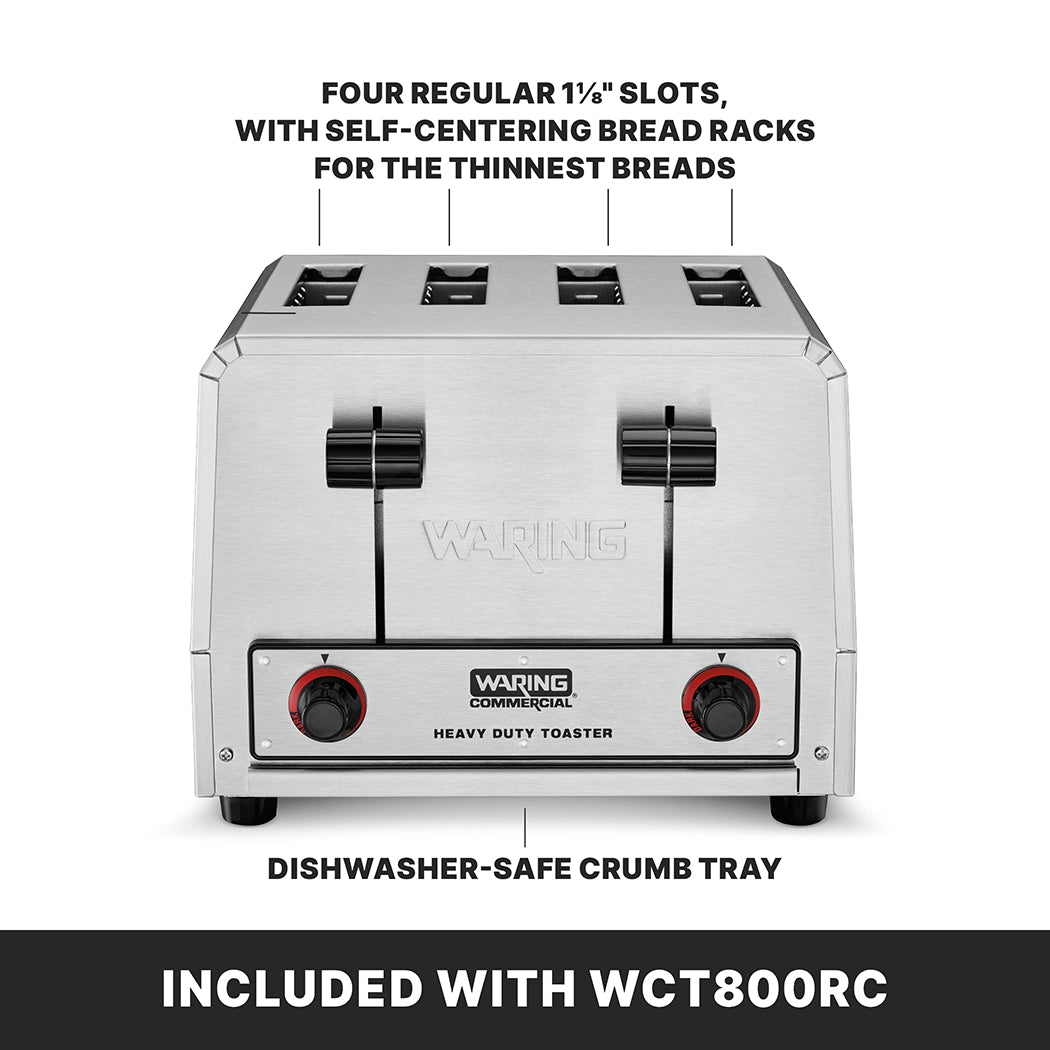 FOUR REGULAR 1⅛" SLOTS, WITH SELF-CENTERING BREAD RACKS FOR THE THINNEST BREADS

WARING

WARING COMMERCIAL®

HEAVY DUTY TOASTER

DISHWASHER-SAFE CRUMB TRAY

INCLUDED WITH WCT800RC