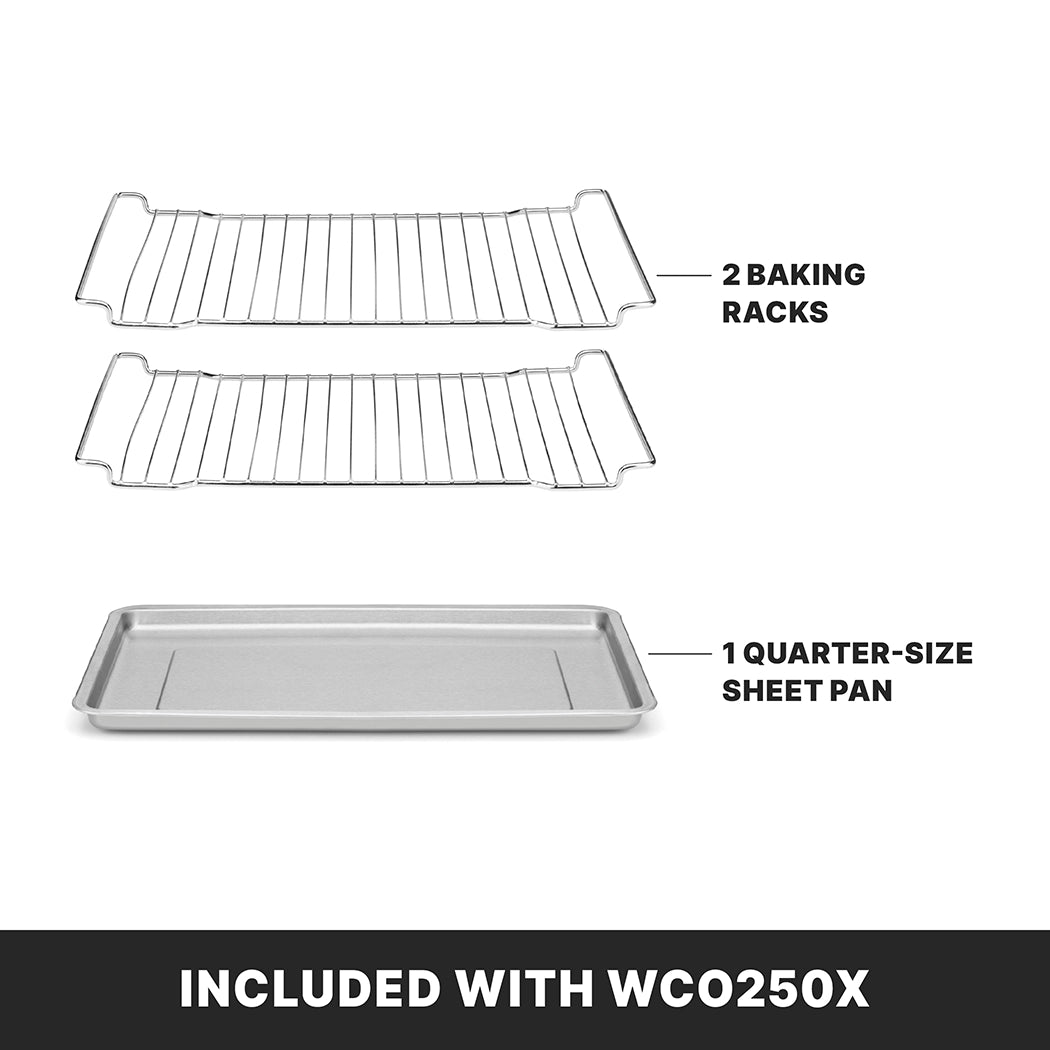 2 BAKING RACKS

1 QUARTER-SIZE SHEET PAN

INCLUDED WITH WCO250X