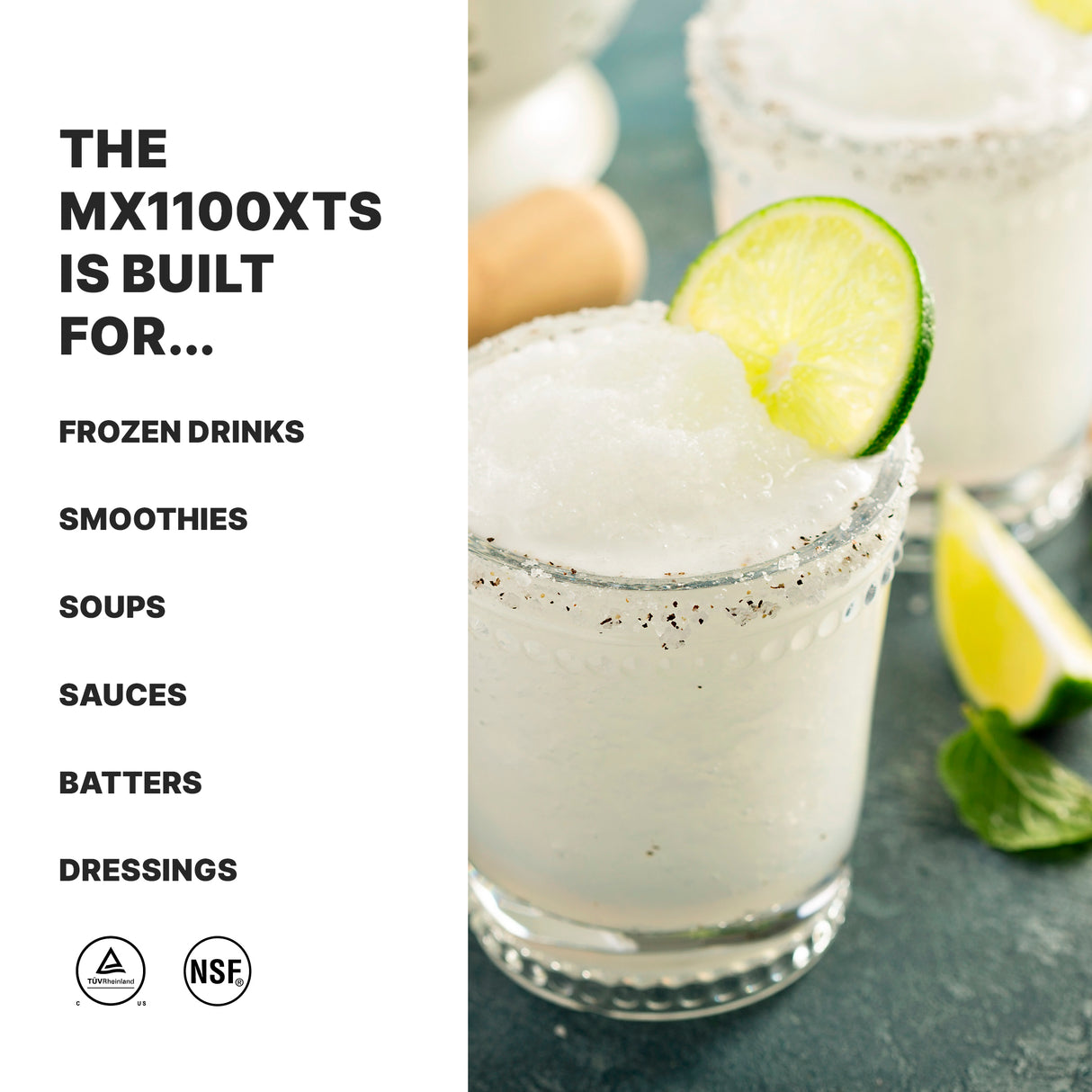 THE MX1100XTS IS BUILT FOR...

FROZEN DRINKS

SMOOTHIES

SOUPS

SAUCES

BATTERS

DRESSINGS

TÜVRheinland
C US

NSF®